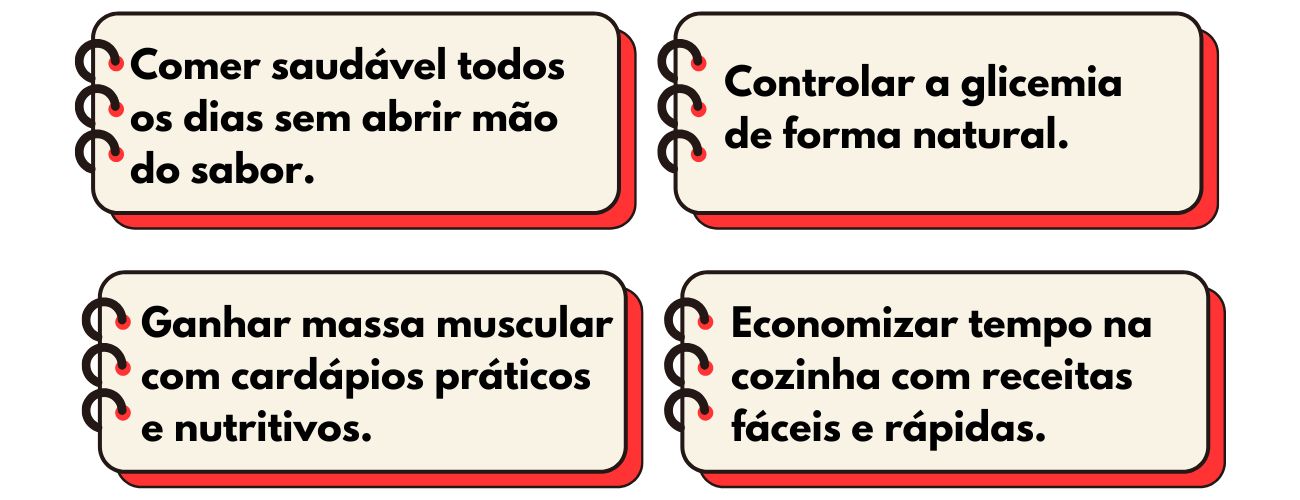 Comer saudável todos os dias sem abrir mão do sabor.

Controlar a glicemia de forma natural.

Ganhar massa muscular com cardápios práticos e nutritivos.

Economizar tempo na cozinha com receitas fáceis e rápidas.